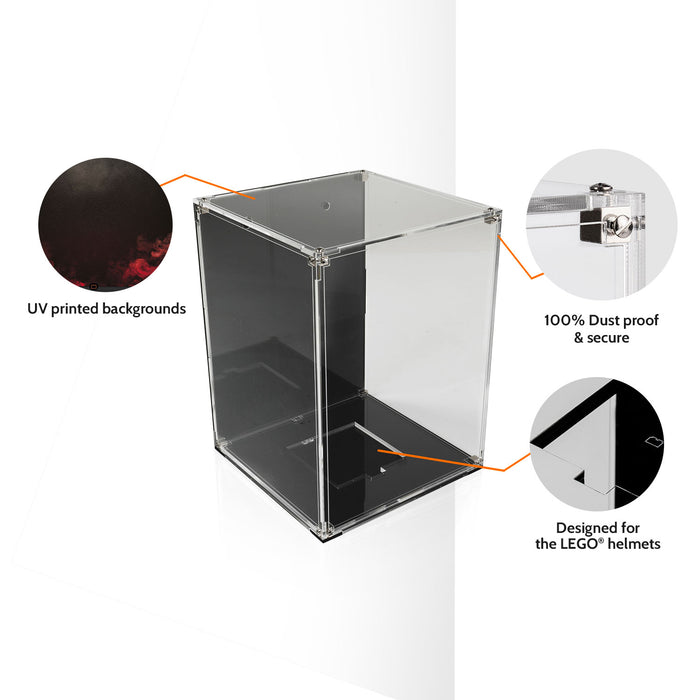 UV printed backgrounds

100% Dust proof & secure

Designed for the LEGO® helmets