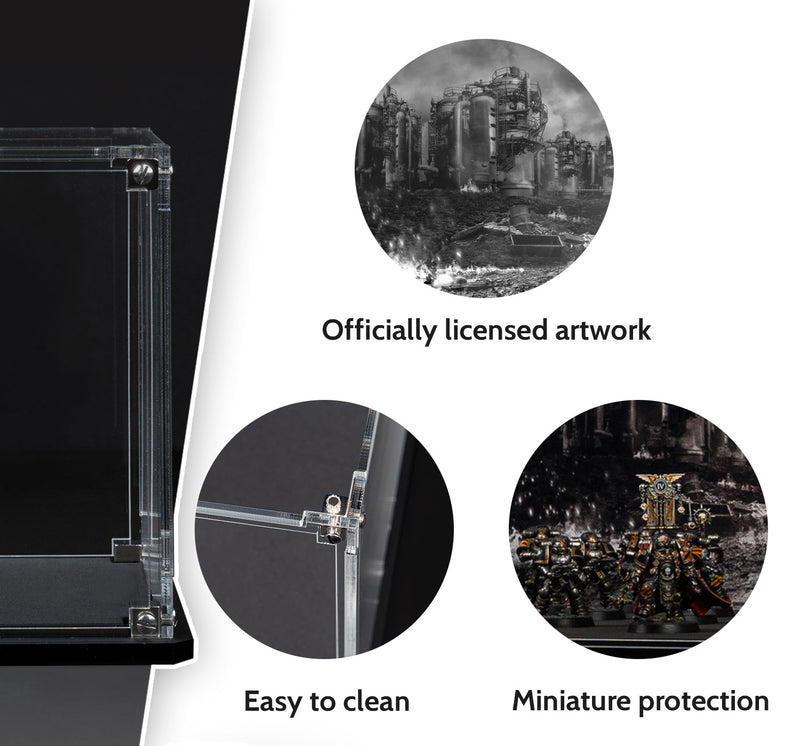 Officially licensed artwork

Easy to clean

Miniature protection