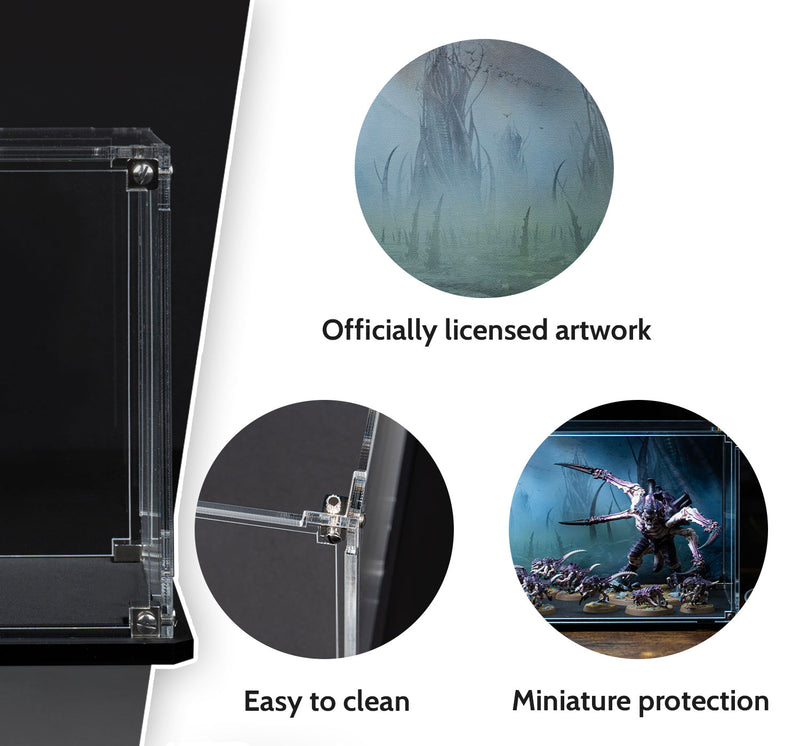 Officially licensed artwork

Easy to clean

Miniature protection