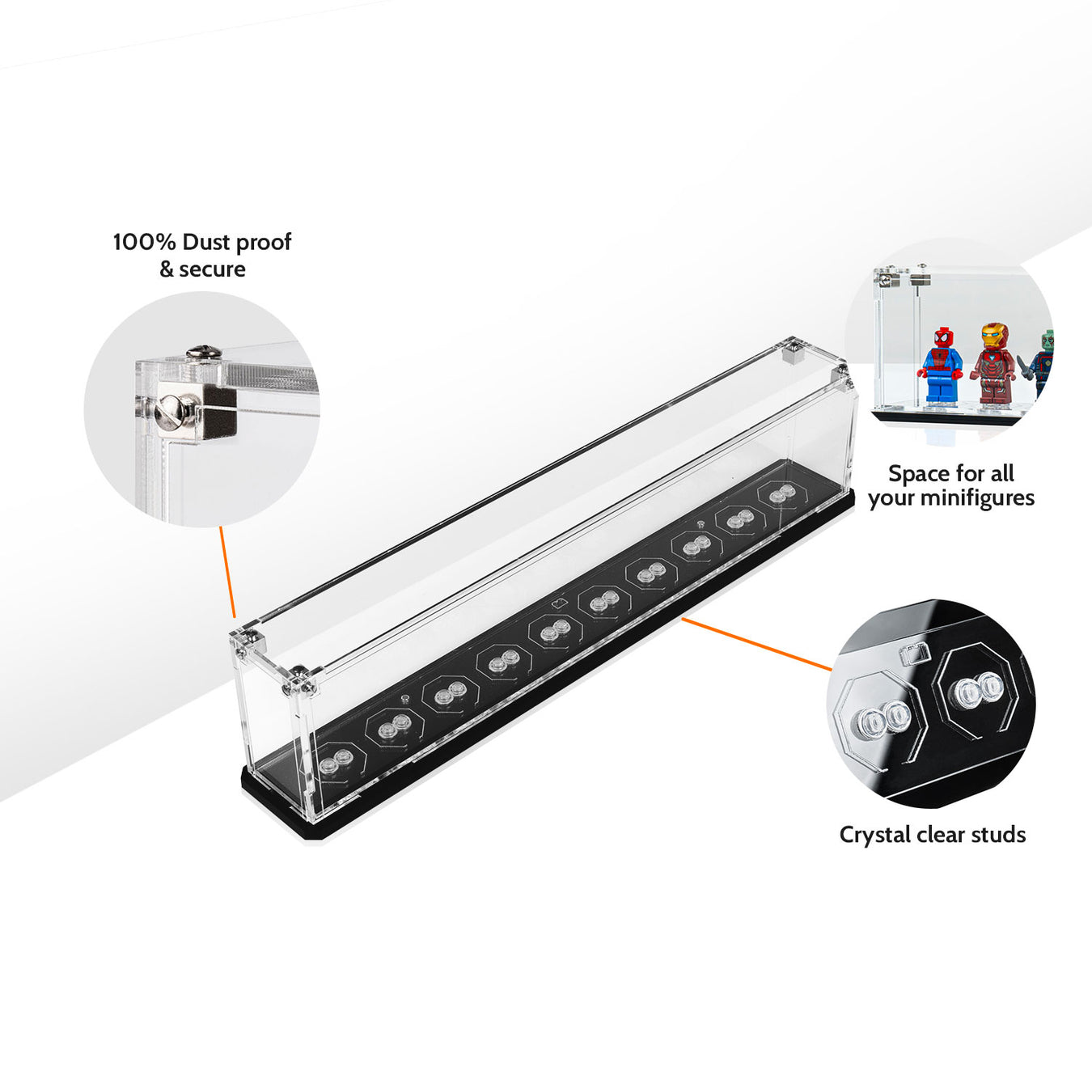 100% Dust proof & secure

Space for all your minifigures

Crystal clear studs