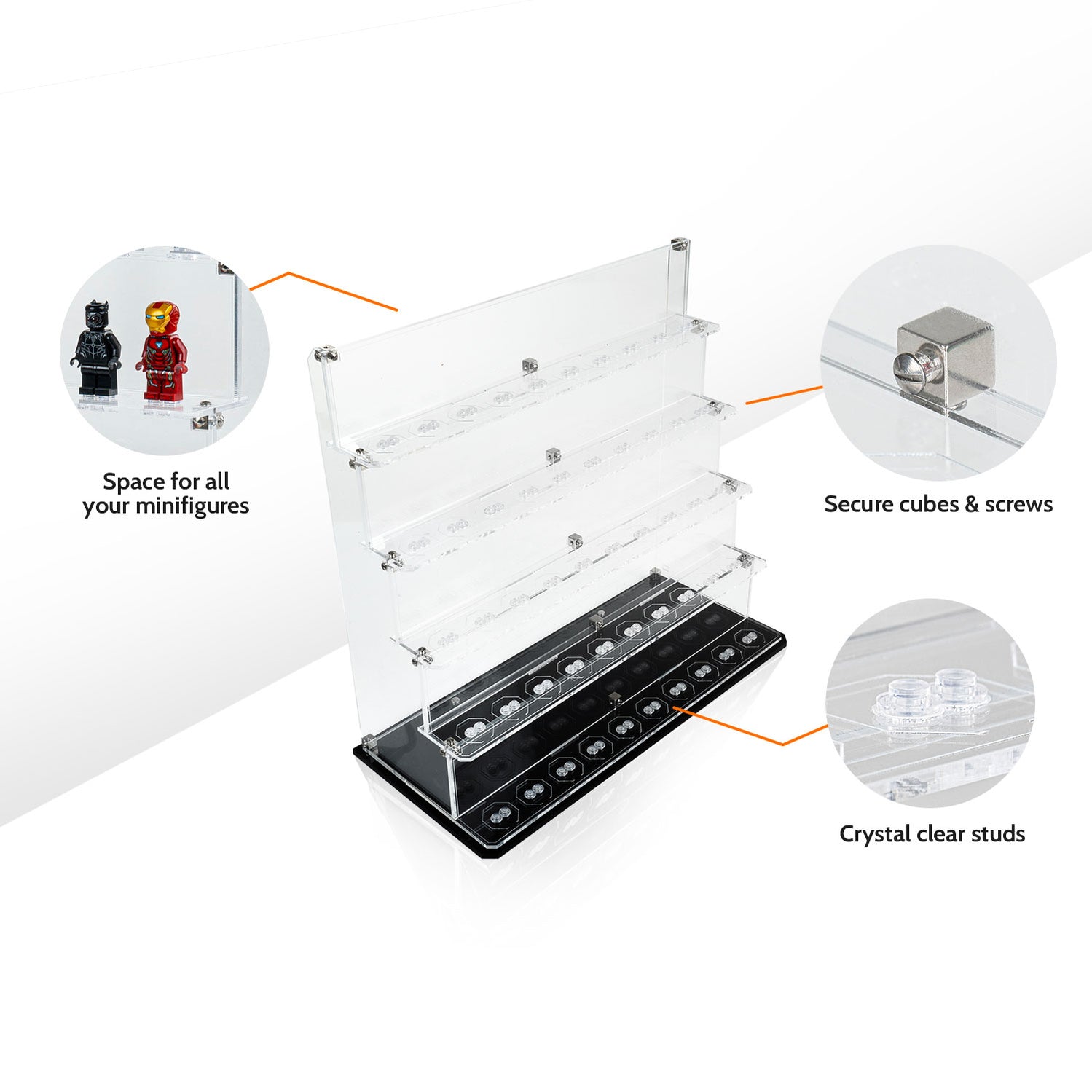 Space for all your minifigures

Secure cubes & screws

Crystal clear studs