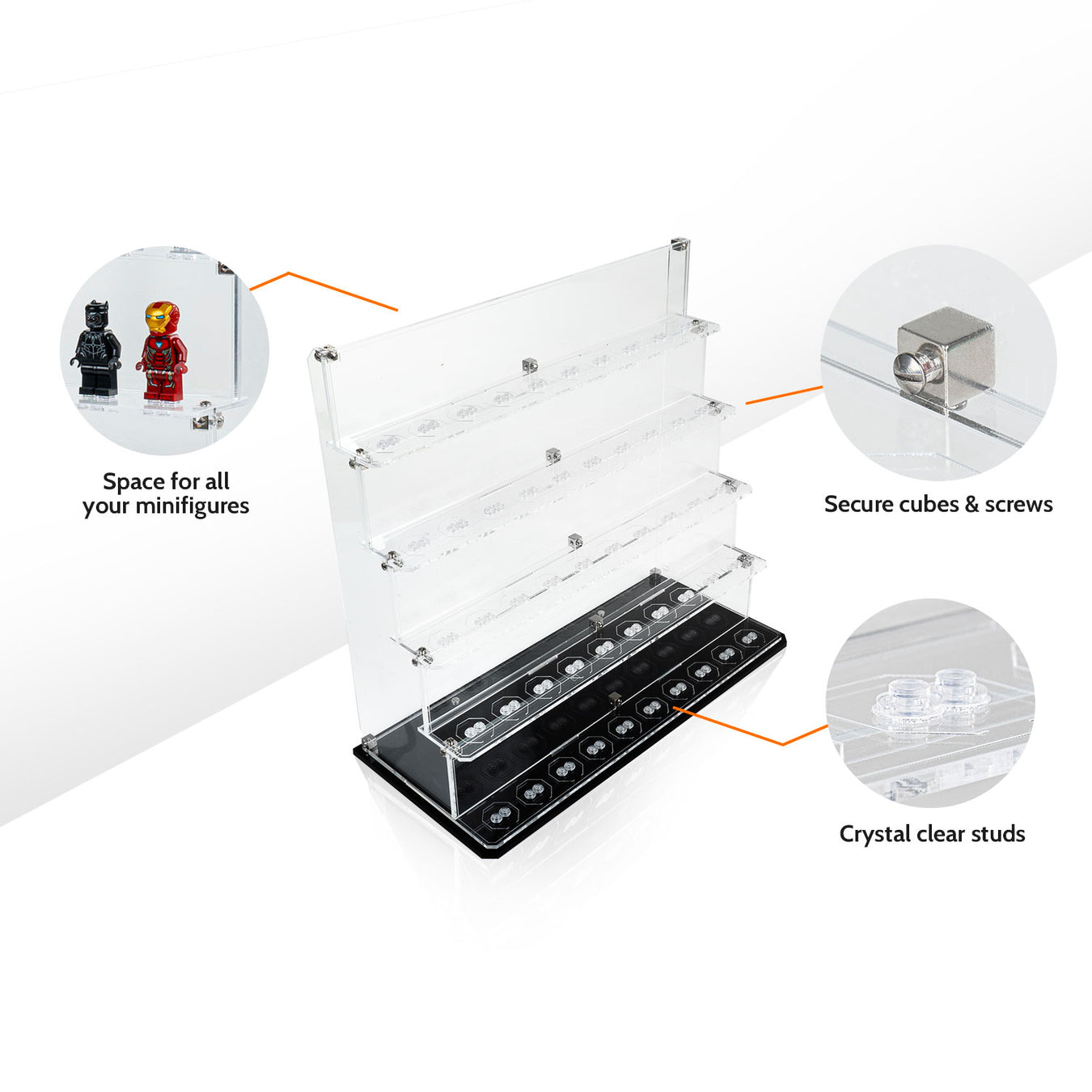 Space for all your minifigures

Secure cubes & screws

Crystal clear studs