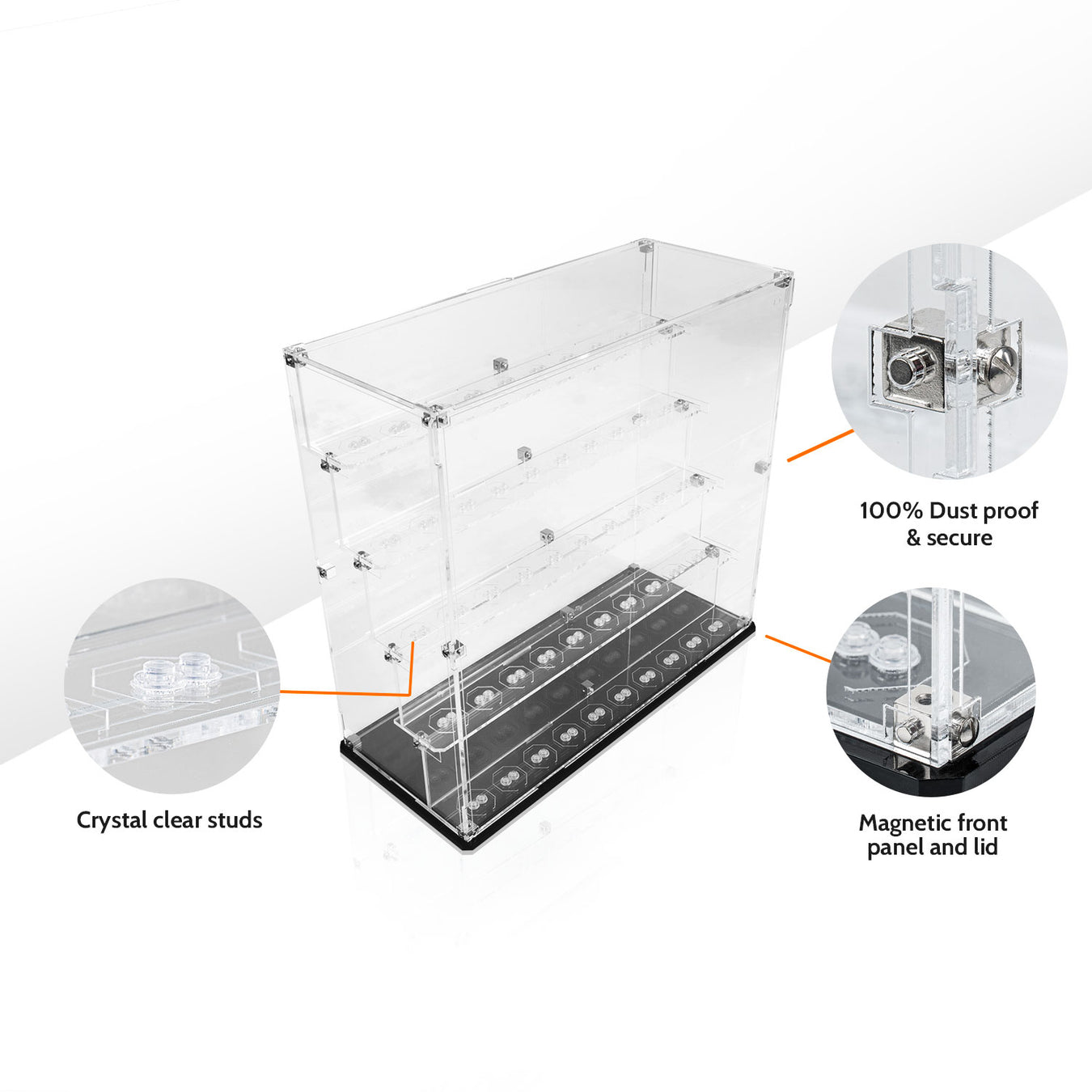 100% Dust proof & secure

Crystal clear studs

Magnetic front panel and lid