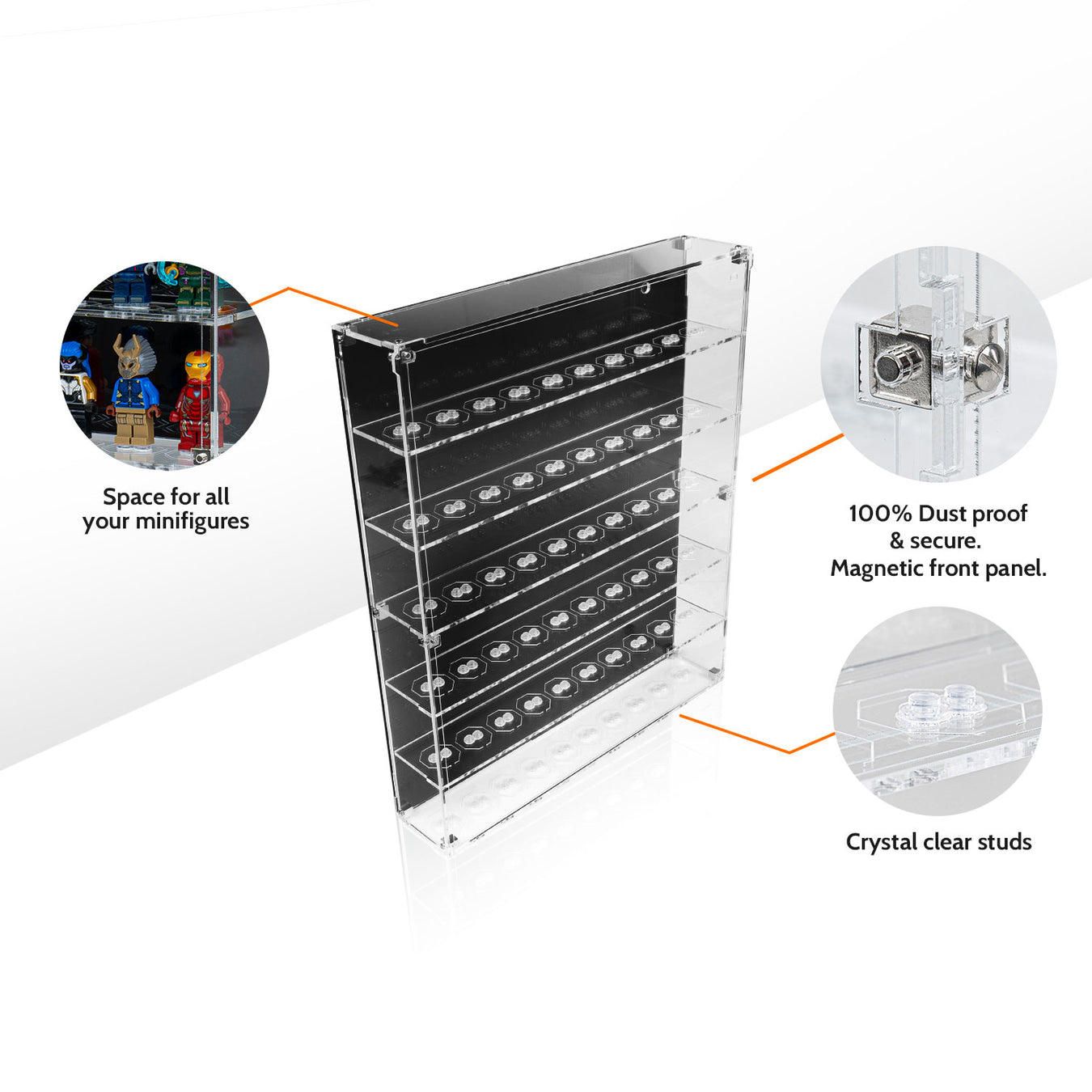 Space for all your minifigures

100% Dust proof & secure. Magnetic front panel.

Crystal clear studs