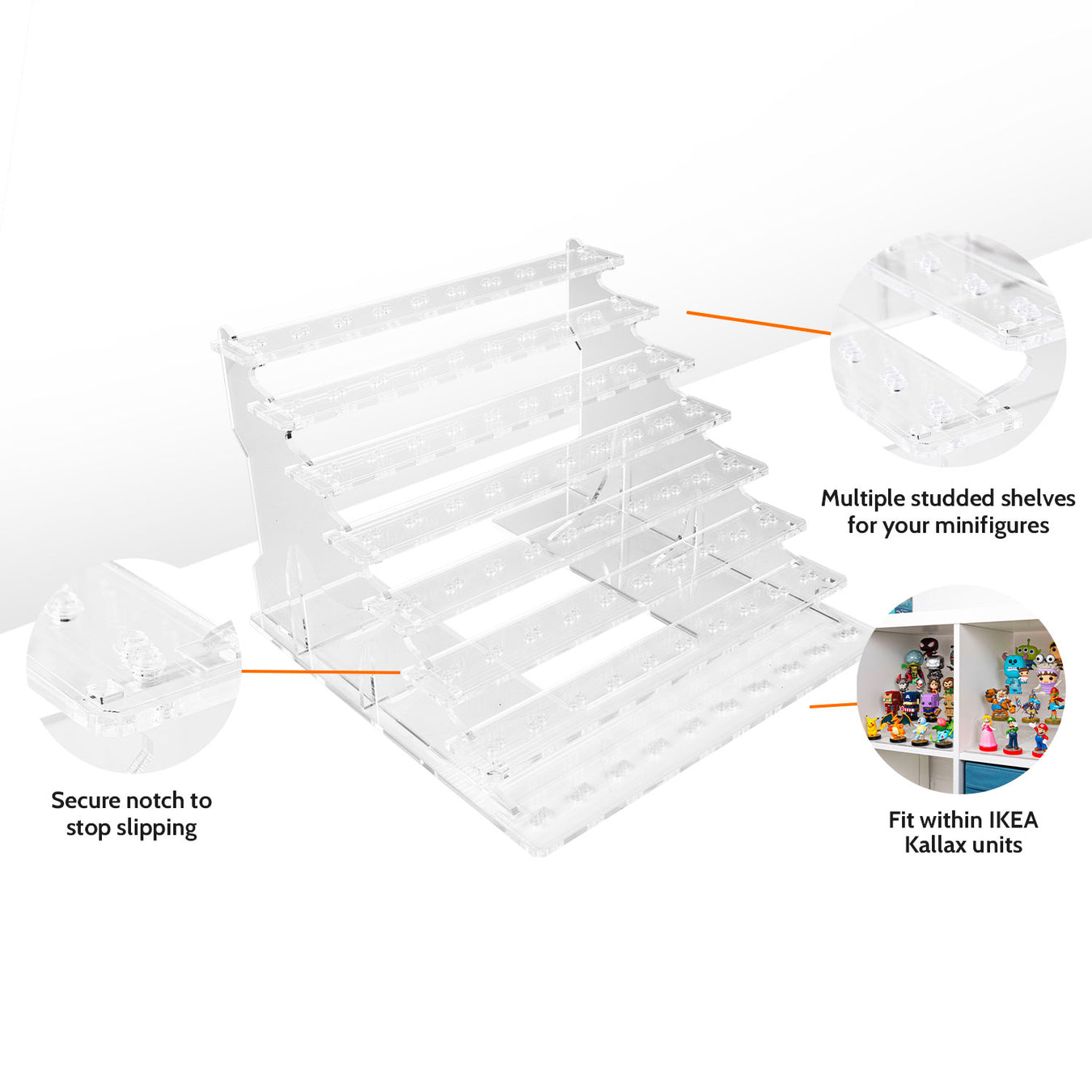 Multiple studded shelves for your minifigures

Secure notch to stop slipping

Fit within IKEA Kallax units