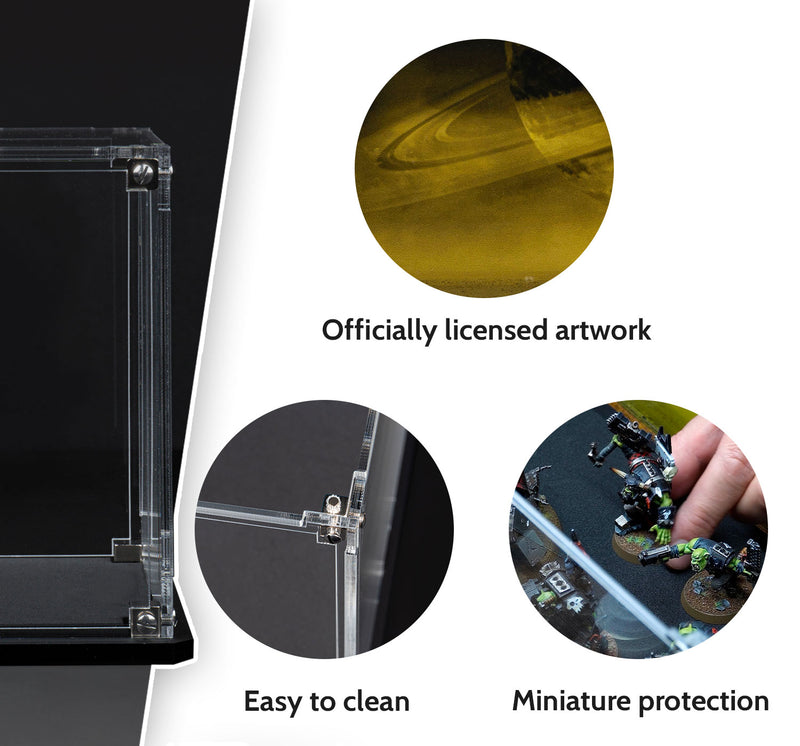 Officially licensed artwork

Easy to clean

Miniature protection