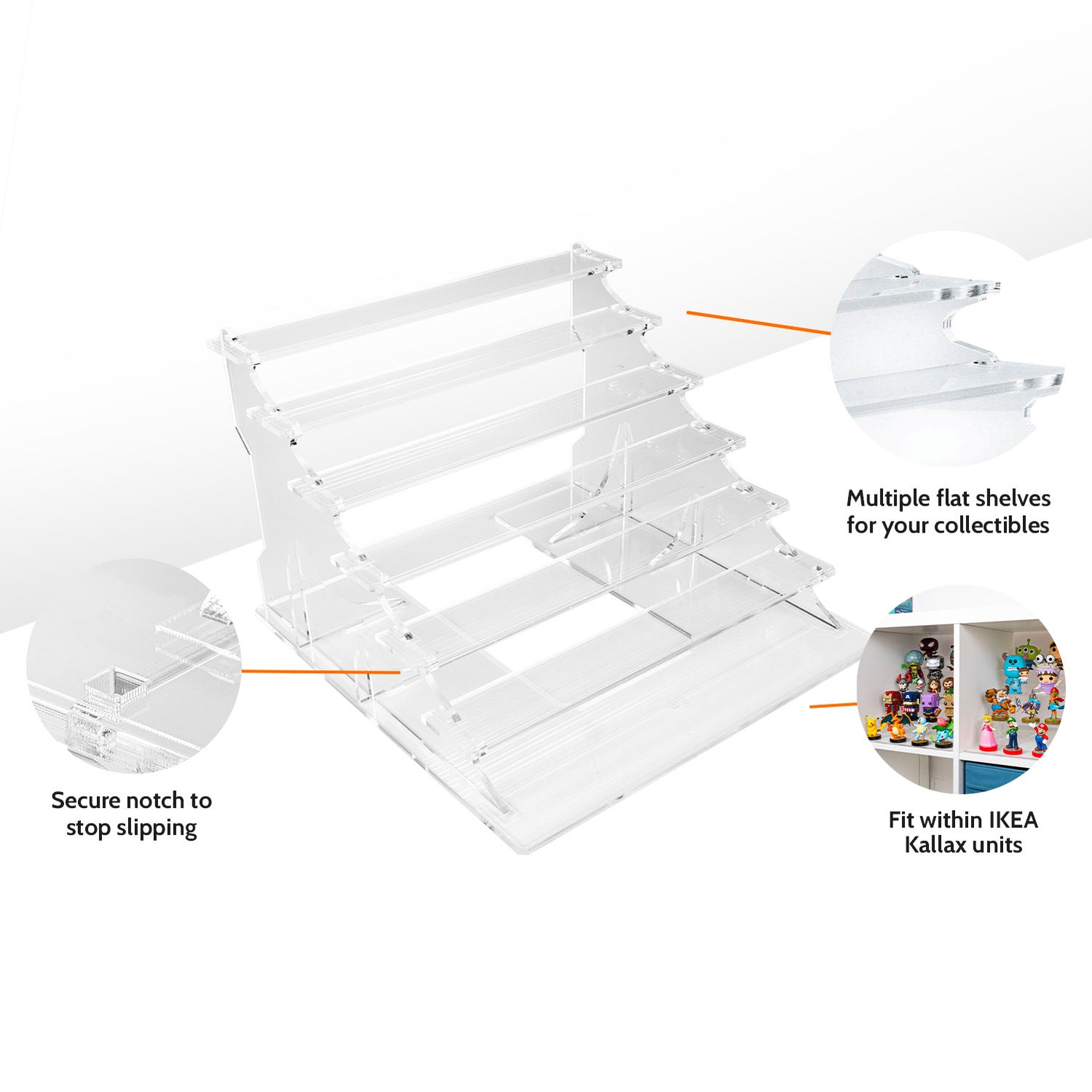 Multiple flat shelves for your collectibles

Secure notch to stop slipping

Fit within IKEA Kallax units