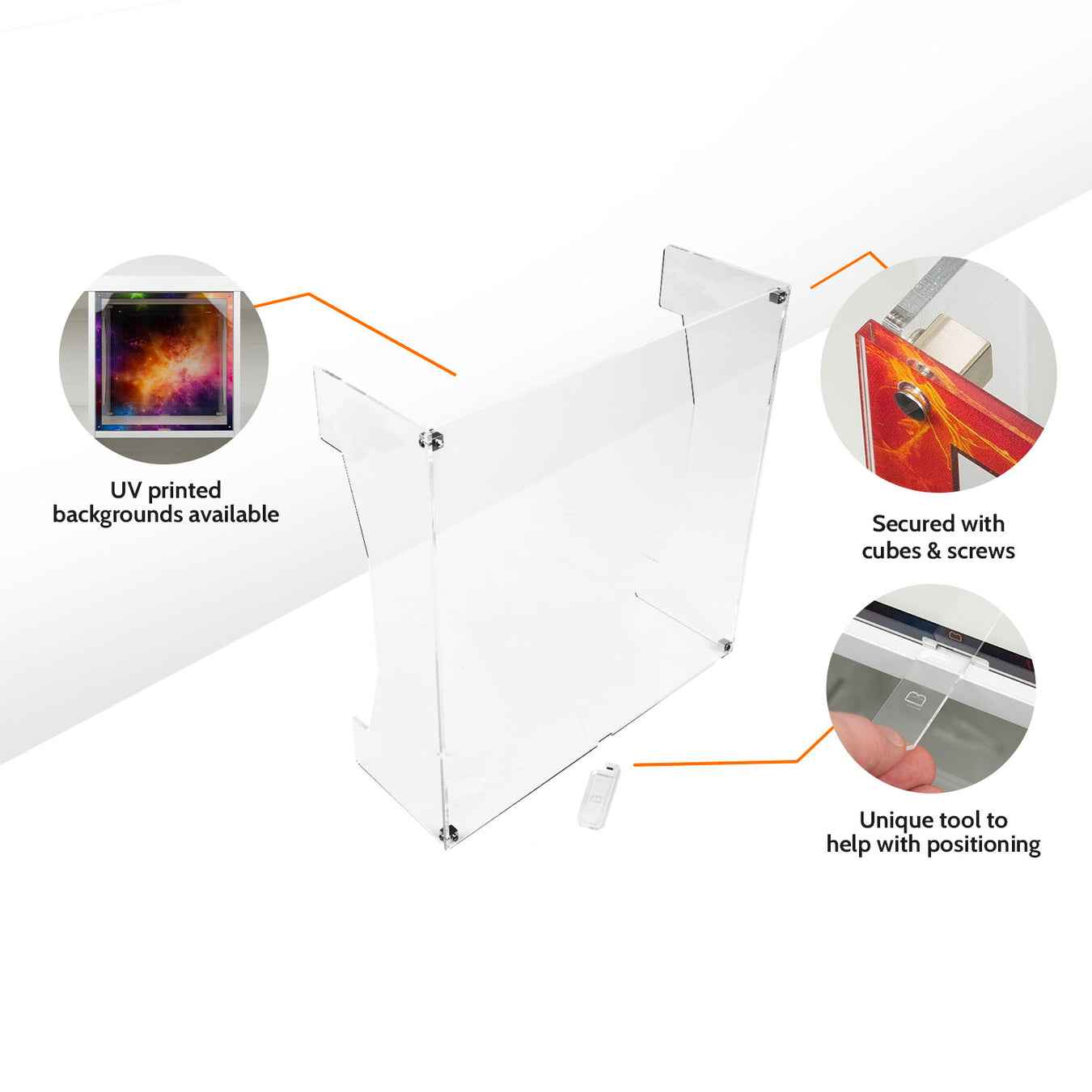 UV printed backgrounds available

Secured with cubes & screws

Unique tool to help with positioning