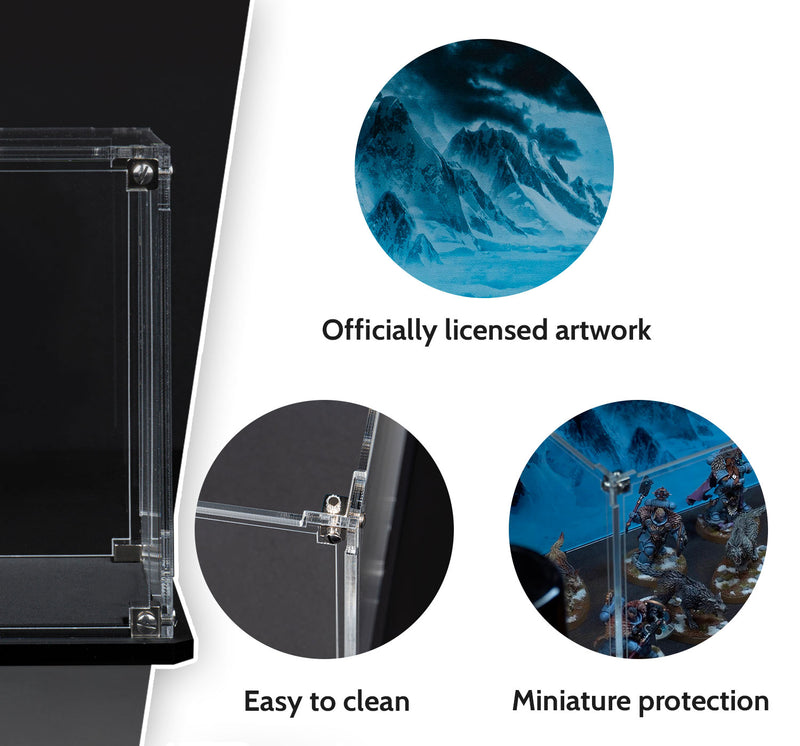 Officially licensed artwork

Easy to clean

Miniature protection