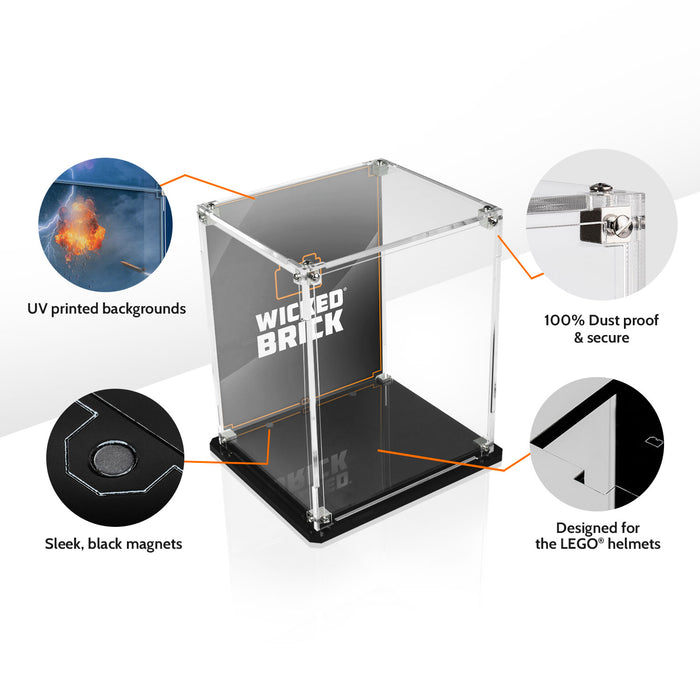 UV printed backgrounds

WICKED® BRICK

100% Dust proof & secure

Sleek, black magnets

Designed for the LEGO® helmets