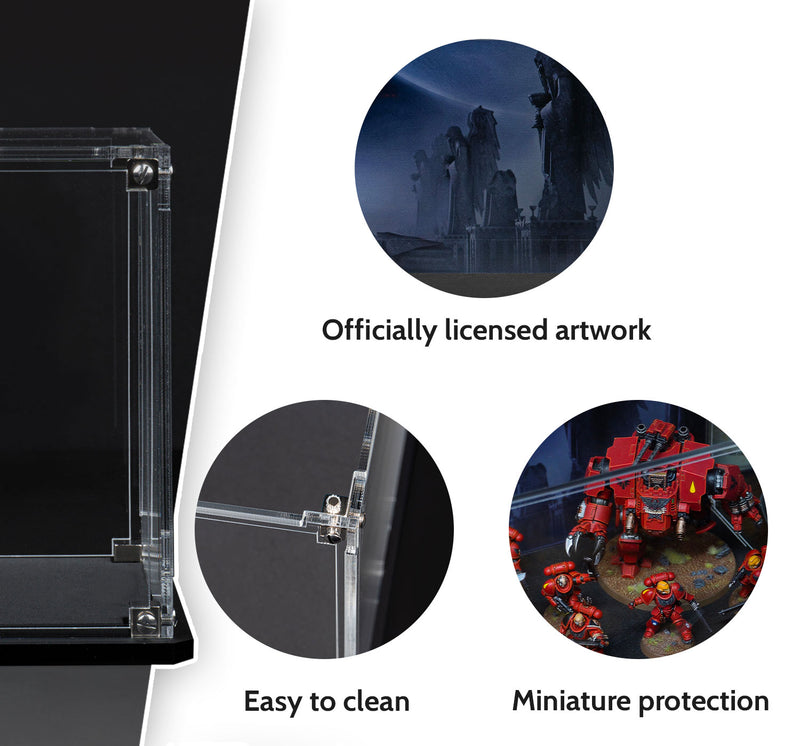 Officially licensed artwork

Easy to clean

Miniature protection