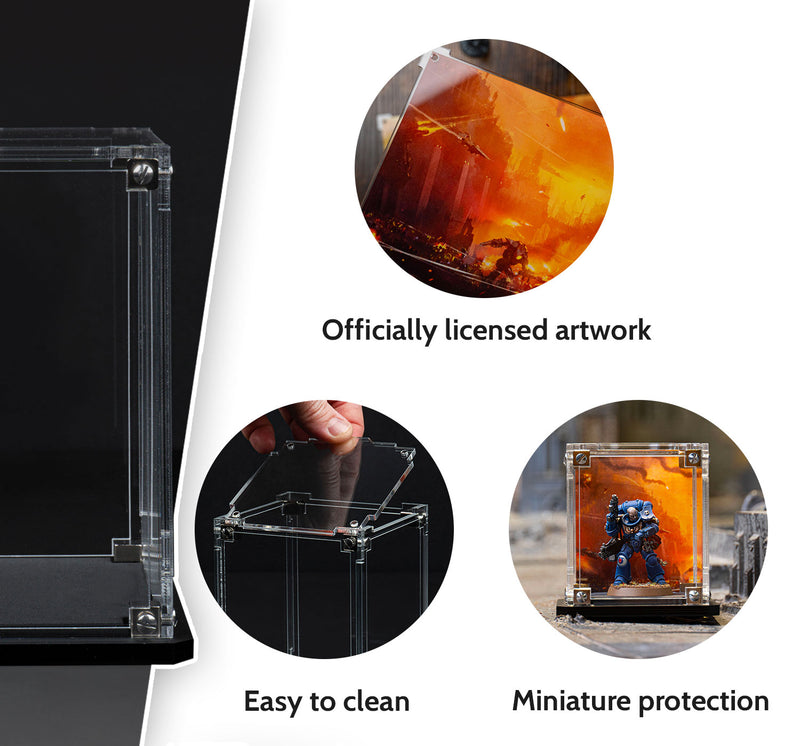 Officially licensed artwork

Easy to clean

Miniature protection